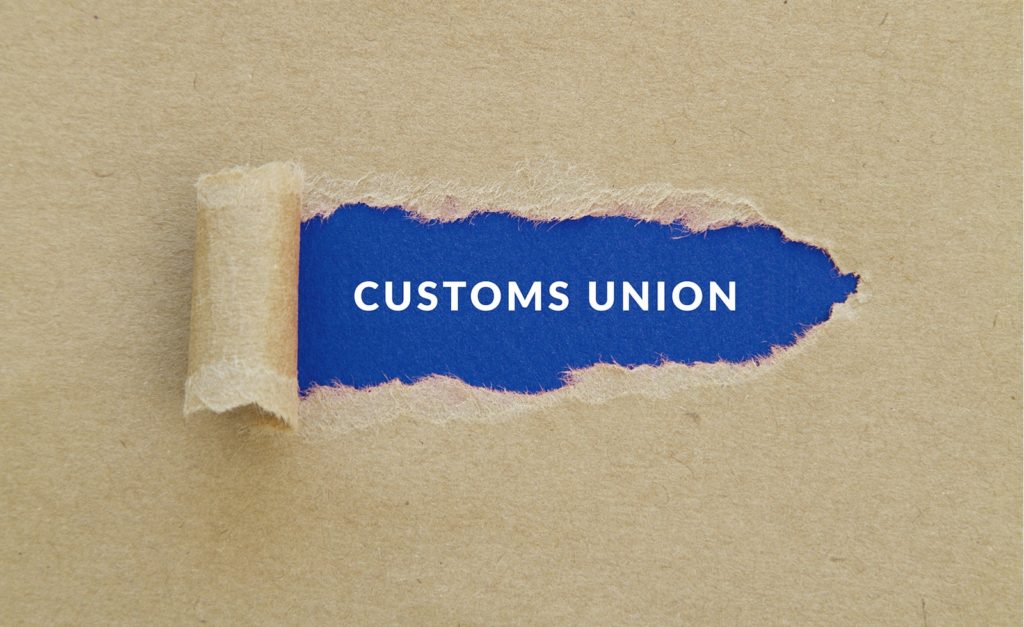 CUSTOMS UNION